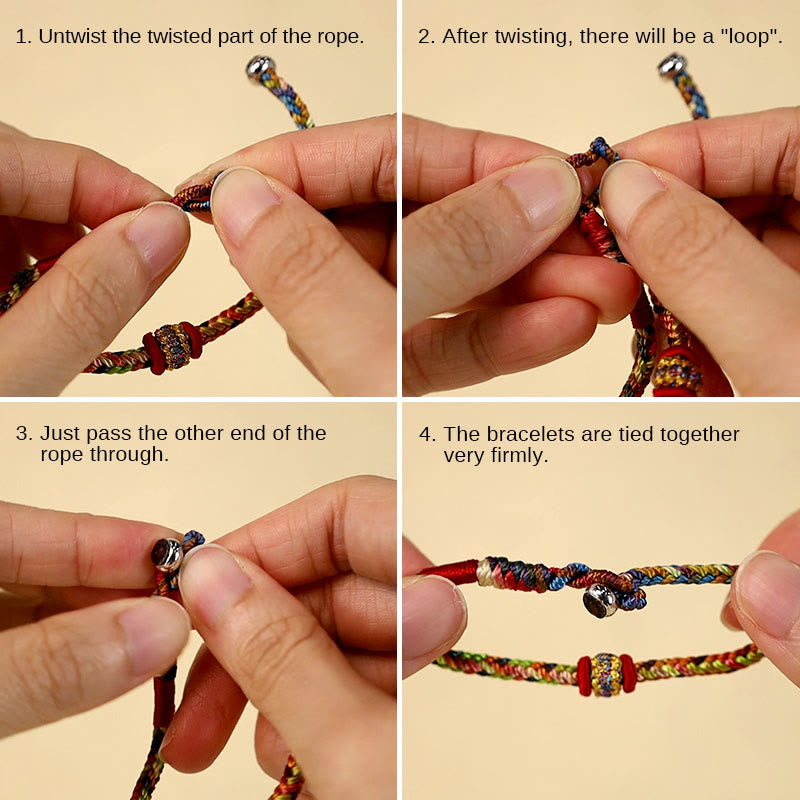 1. Untwist the twisted part of the rope.

2. After twisting, there will be a "loop".

3. Just pass the other end of the rope through.

4. The bracelets are tied together very firmly.